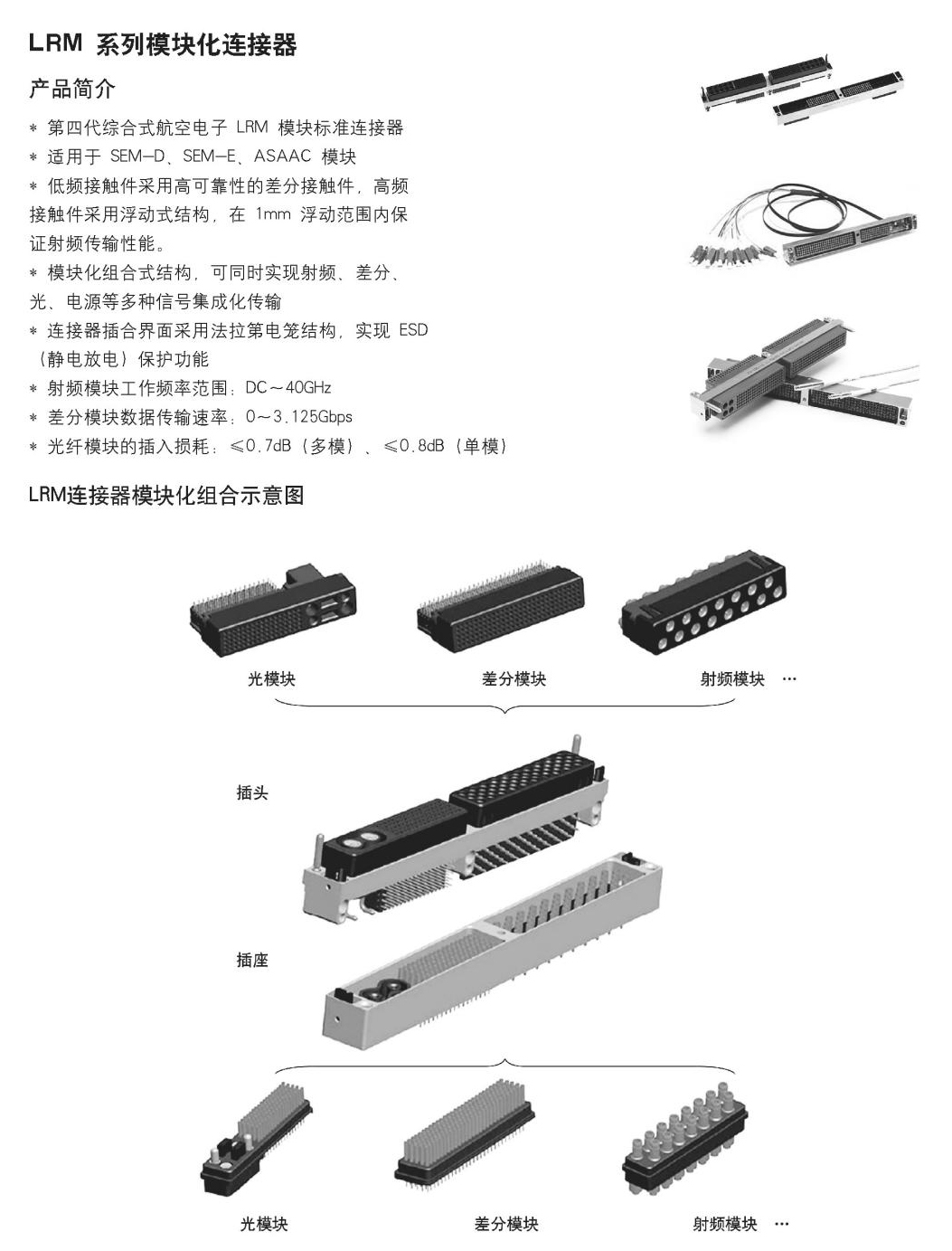 LRM 系列模块化连接器

产品简介

* 第四代综合式航空电子 LRM 模块标准连接器
* 适用于 SEM-D、SEM-E、ASAAC 模块
* 低频接触件采用高可靠性的差分接触件，高频接触件采用浮动式结构，在 1mm 浮动范围内保证射频传输性能。
* 模块化组合式结构，可同时实现射频、差分、光、电源等多种信号集成化传输
* 连接器插合界面采用法拉第电笼结构，实现 ESD（静电放电）保护功能
* 射频模块工作频率范围：DC～40GHz
* 差分模块数据传输速率：0～3.125Gbps
* 光纤模块的插入损耗：≤0.7dB（多模）、≤0.8dB（单模）

LRM连接器模块化组合示意图

光模块

差分模块

射频模块 …

插头

插座

光模块

差分模块

射频模块 …